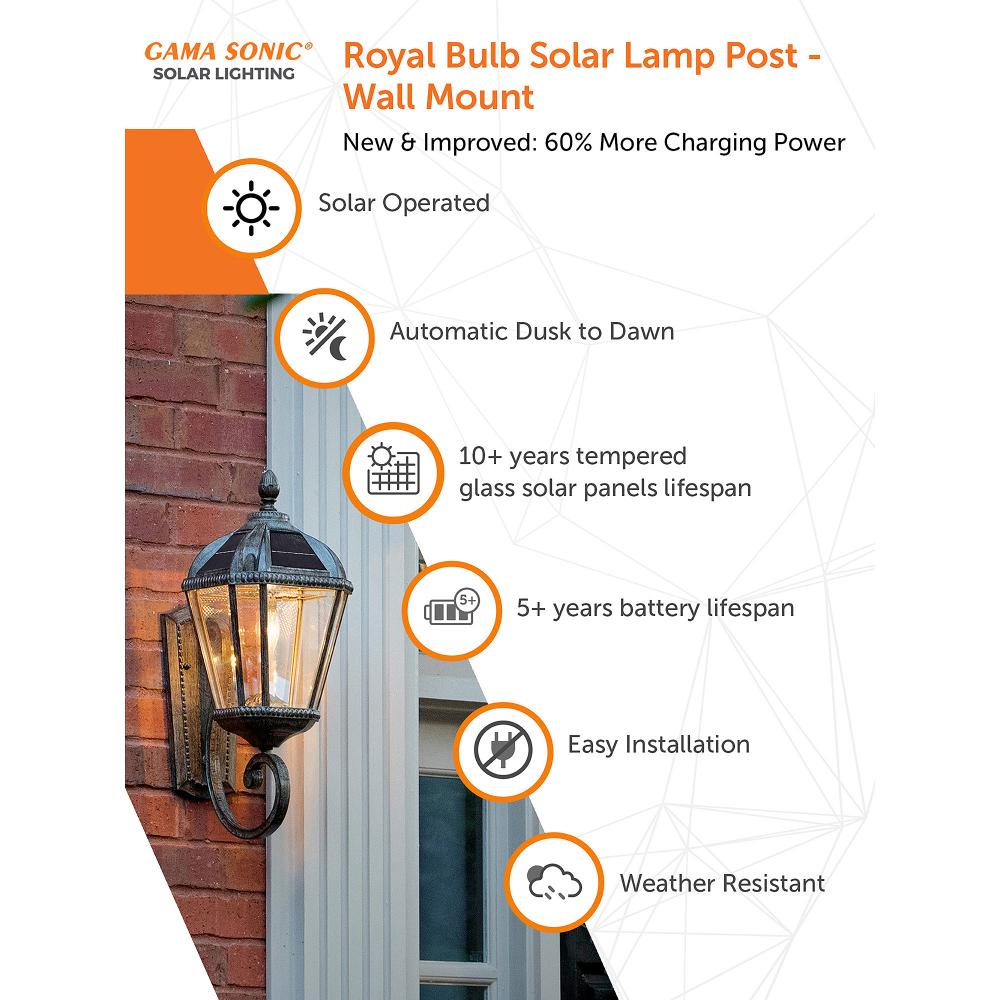 GAMA SONIC®
SOLAR LIGHTING

Royal Bulb Solar Lamp Post - Wall Mount

New & Improved: 60% More Charging Power

Solar Operated

Automatic Dusk to Dawn

10+ years tempered glass solar panels lifespan

5+

5+ years battery lifespan

Easy Installation

Weather Resistant